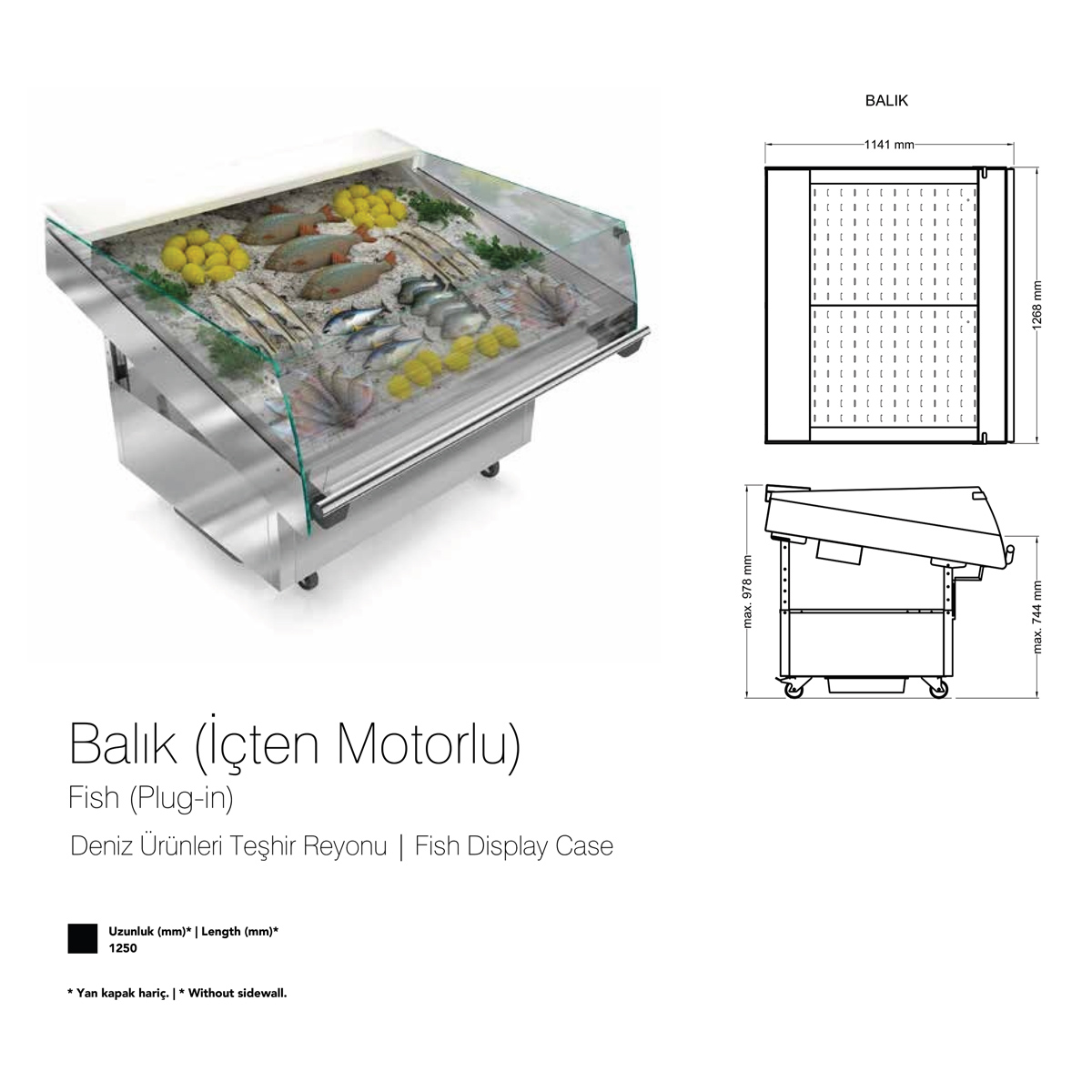 BALIK

1141 mm

1268 mm

max. 978 mm

max. 744 mm

Balık (İçten Motorlu)

Fish (Plug-in)

Deniz Ürünleri Teşhir Reyonu | Fish Display Case

Uzunluk (mm)* | Length (mm)*
1250

* Yan kapak hariç. | * Without sidewall.